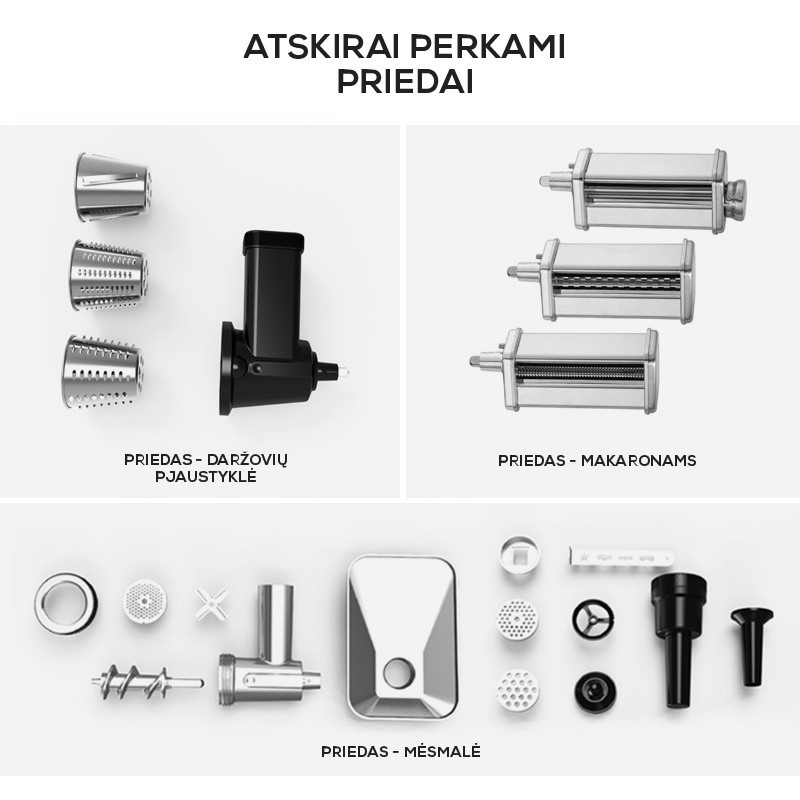 ATSKIRAI PERKAMI PRIEDAI

PRIEDAS - DARŽOVIŲ PJAUSTYKLĖ

PRIEDAS - MAKARONAMS

PRIEDAS - MĖSMALĖ